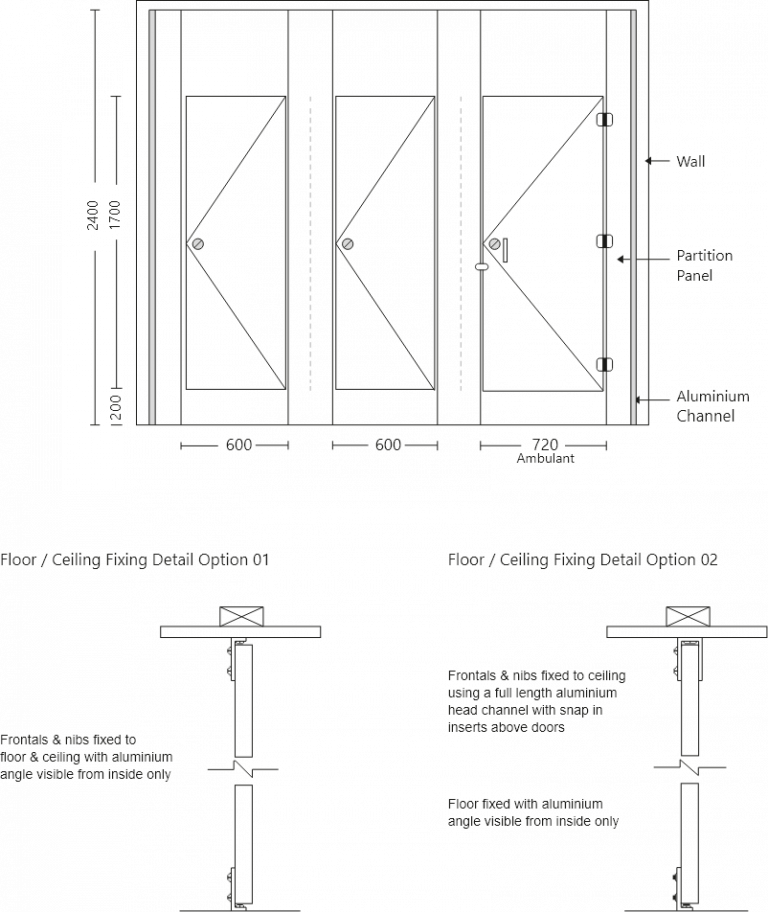 2400
1700
200

Wall

Partition Panel

Aluminium Channel

600
600
720
Ambulant

Floor / Ceiling Fixing Detail Option 01

Frontals & nibs fixed to floor & ceiling with aluminium angle visible from inside only

Floor / Ceiling Fixing Detail Option 02

Frontals & nibs fixed to ceiling using a full length aluminium head channel with snap in inserts above doors

Floor fixed with aluminium angle visible from inside only